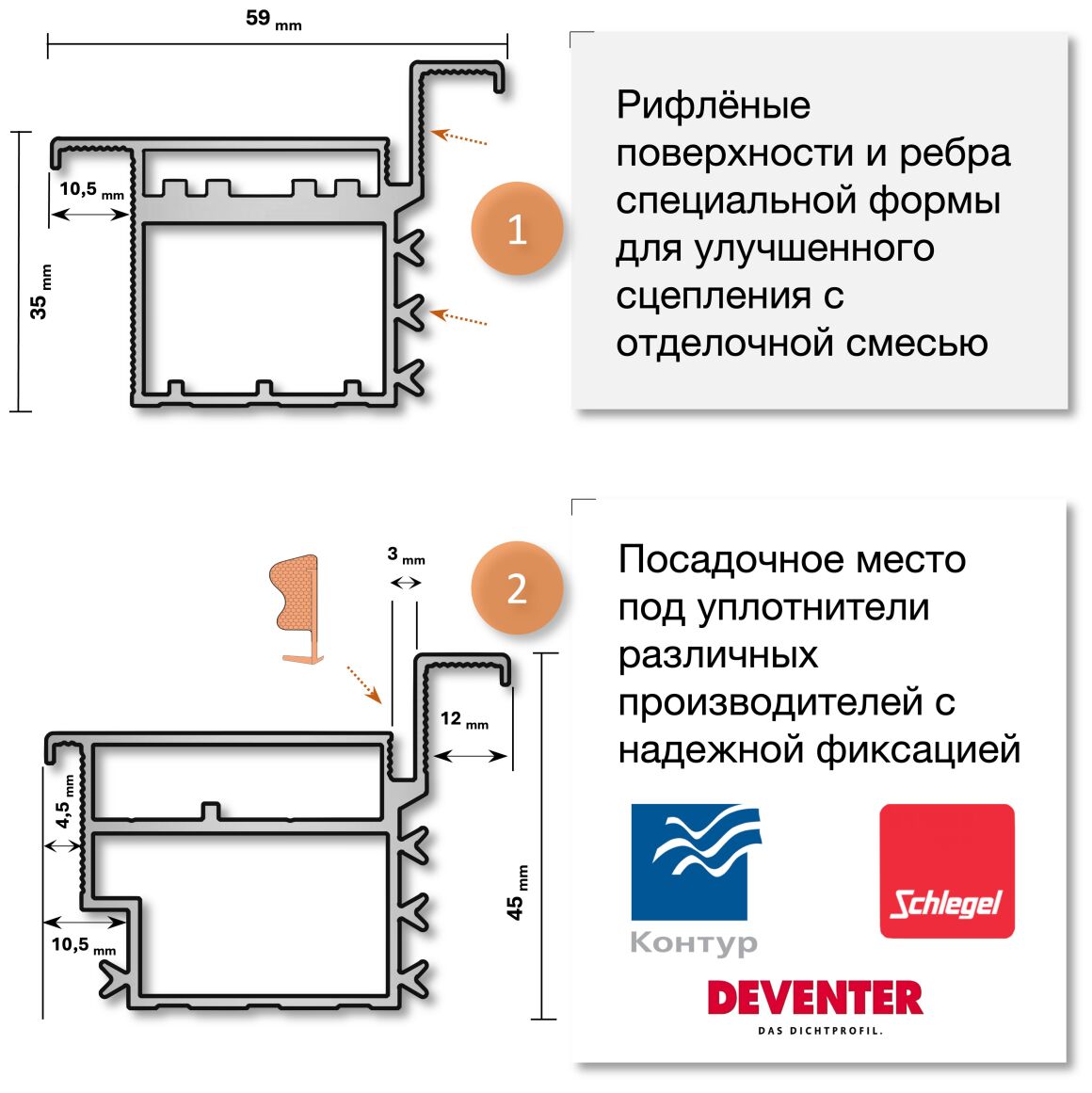 59 mm

10,5 mm

35 mm

1

Рифлёные поверхности и ребра специальной формы для улучшенного сцепления с отделочной смесью

3 mm

2

12 mm

4,5 mm

10,5 mm

45 mm

Посадочное место под уплотнители различных производителей с надежной фиксацией

Контур

Schlegel

DEVENTER

DAS DICHTPROFIL.